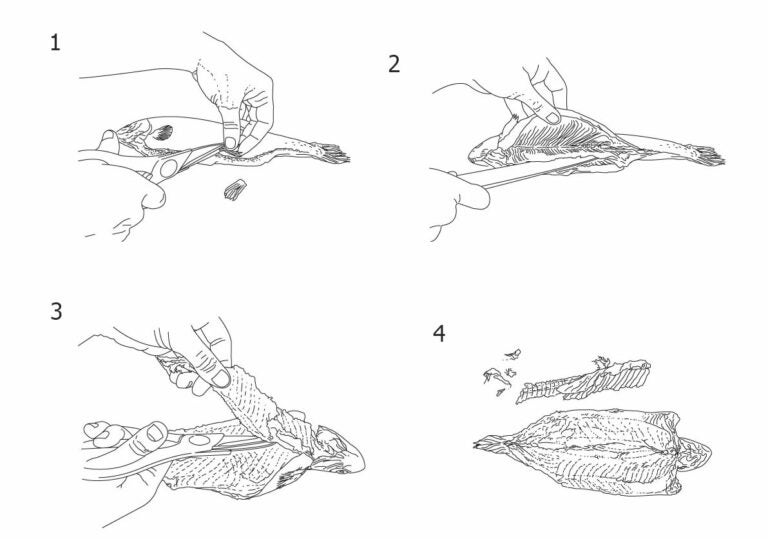 1

2

3

4